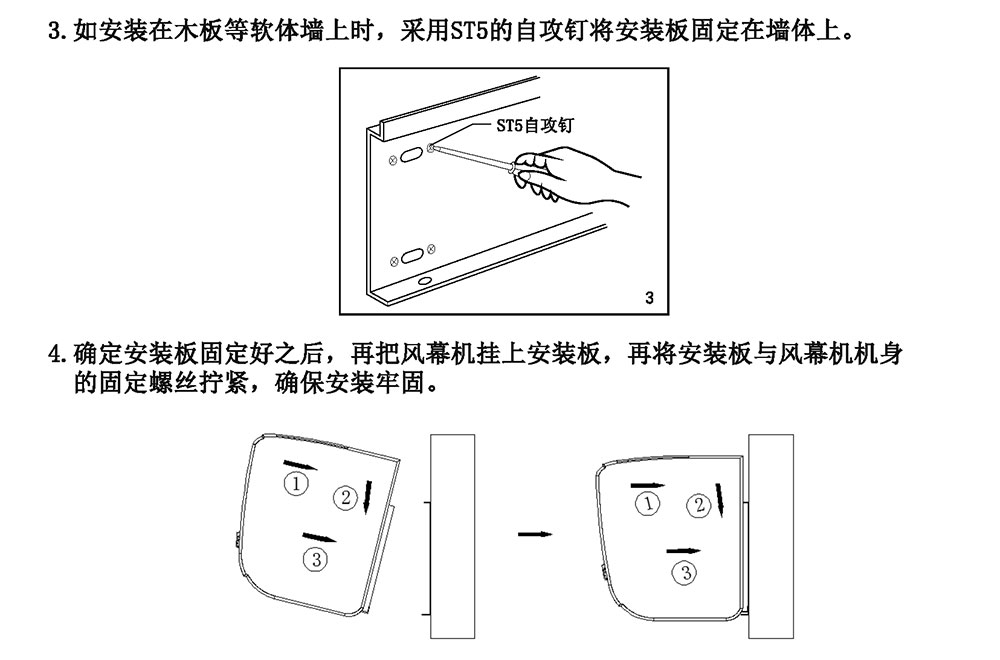 3. 如安装在木板等软体墙上时，采用ST5的自攻钉将安装板固定在墙体上。

ST5自攻钉

3

4. 确定安装板固定好之后，再把风幕机挂上安装板，再将安装板与风幕机机身的固定螺丝拧紧，确保安装牢固。

①
②
③

①
②
③